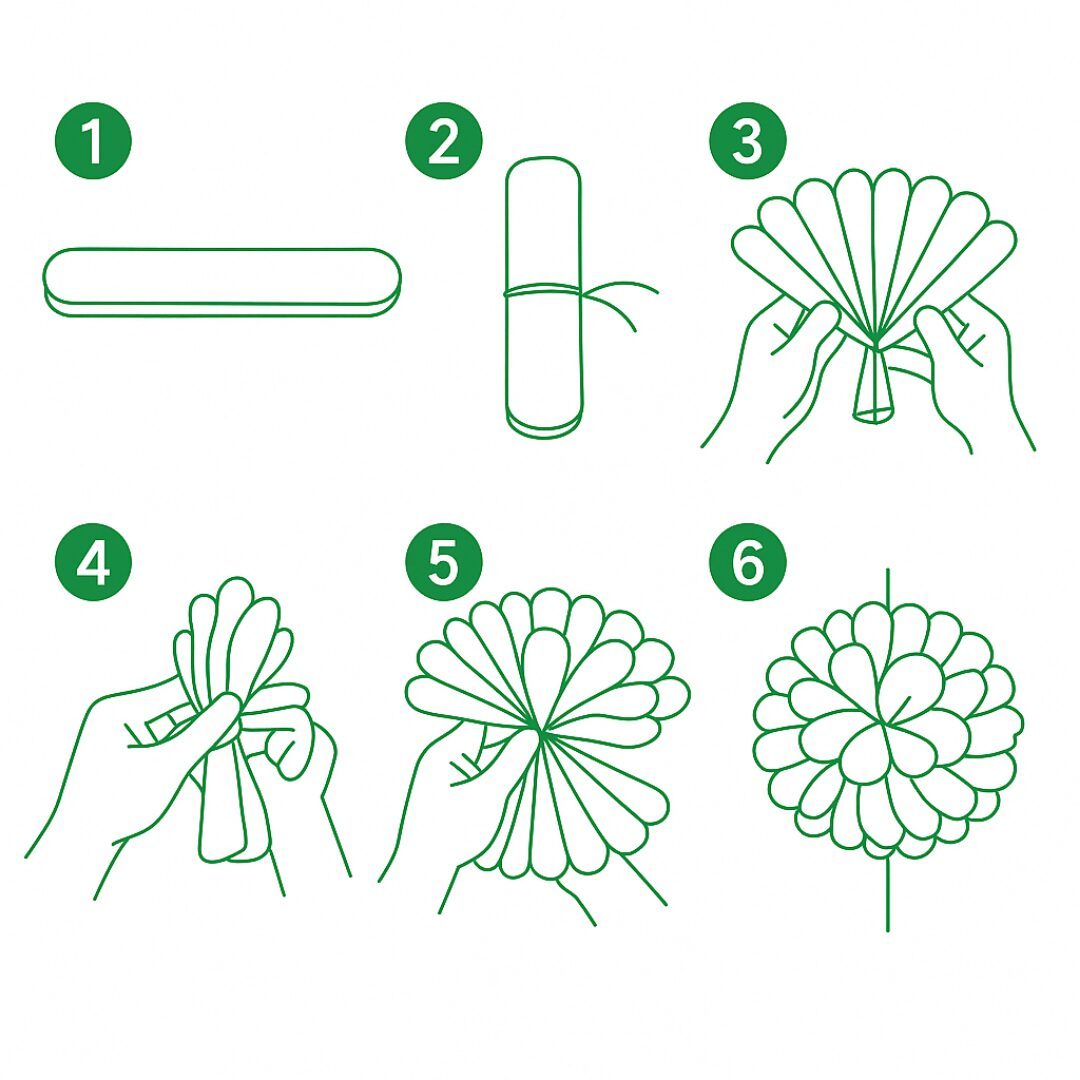 1

2

3

4

5

6